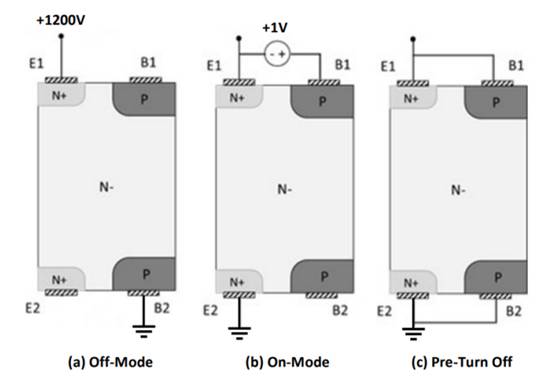 +1200V
E1
B1
N+
P
N-
N+
P
E2
B2
(a) Off-Mode

+1V
- +
E1
B1
N+
P
N-
N+
P
E2
B2
(b) On-Mode

E1
B1
N+
P
N-
N+
P
E2
B2
(c) Pre-Turn Off